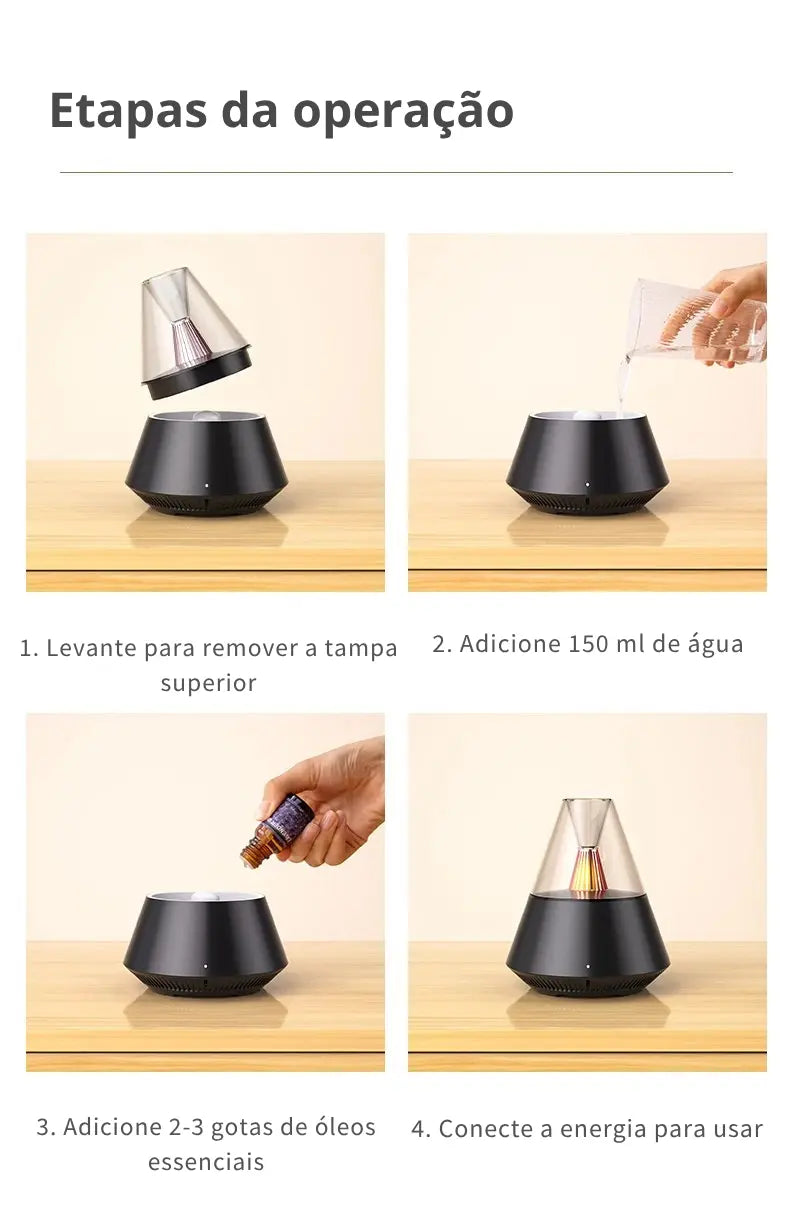 Etapas da operação

1. Levante para remover a tampa superior

2. Adicione 150 ml de água

3. Adicione 2-3 gotas de óleos essenciais

4. Conecte a energia para usar